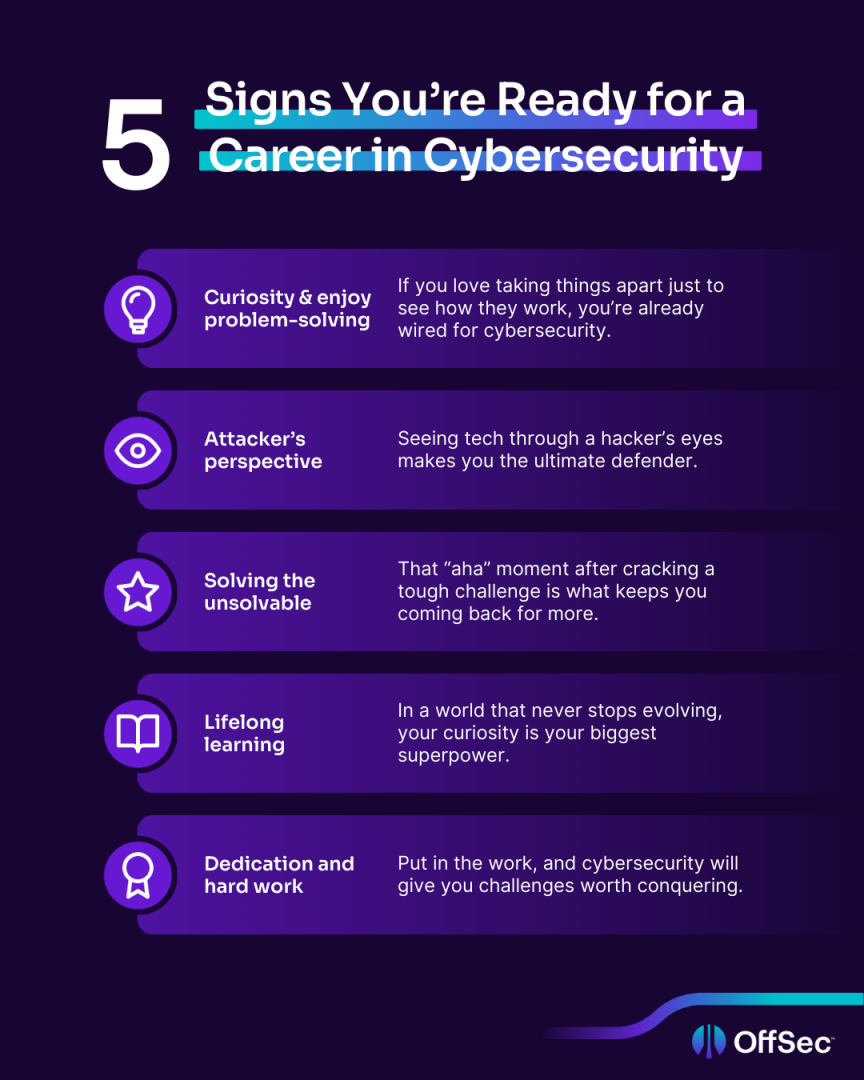 5 Signs You're Ready for a Career in Cybersecurity

Curiosity & enjoy problem-solving
If you love taking things apart just to see how they work, you're already wired for cybersecurity.

Attacker's perspective
Seeing tech through a hacker's eyes makes you the ultimate defender.

Solving the unsolvable
That "aha" moment after cracking a tough challenge is what keeps you coming back for more.

Lifelong learning
In a world that never stops evolving, your curiosity is your biggest superpower.

Dedication and hard work
Put in the work, and cybersecurity will give you challenges worth conquering.

OffSec